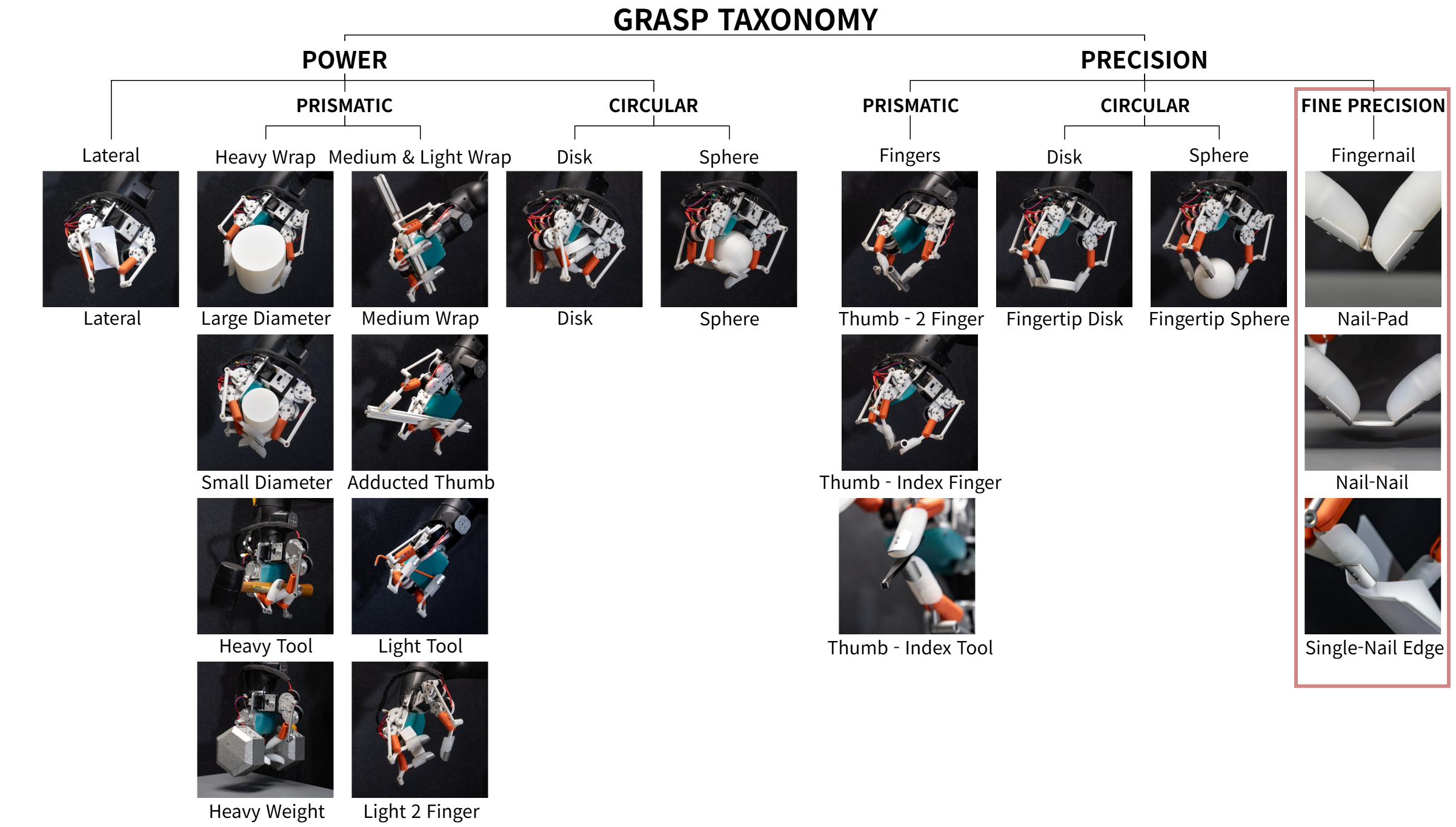 GRASP TAXONOMY

POWER

PRECISION

PRISMATIC

CIRCULAR

PRISMATIC

CIRCULAR

FINE PRECISION

Lateral

Heavy Wrap

Medium & Light Wrap

Disk

Sphere

Fingers

Disk

Sphere

Fingernail

Lateral

Large Diameter

Medium Wrap

Disk

Sphere

Thumb - 2 Finger

Fingertip Disk

Fingertip Sphere

Nail-Pad

Small Diameter

Adducted Thumb

Thumb - Index Finger

Nail-Nail

Heavy Tool

Light Tool

Thumb - Index Tool

Single-Nail Edge

Heavy Weight

Light 2 Finger